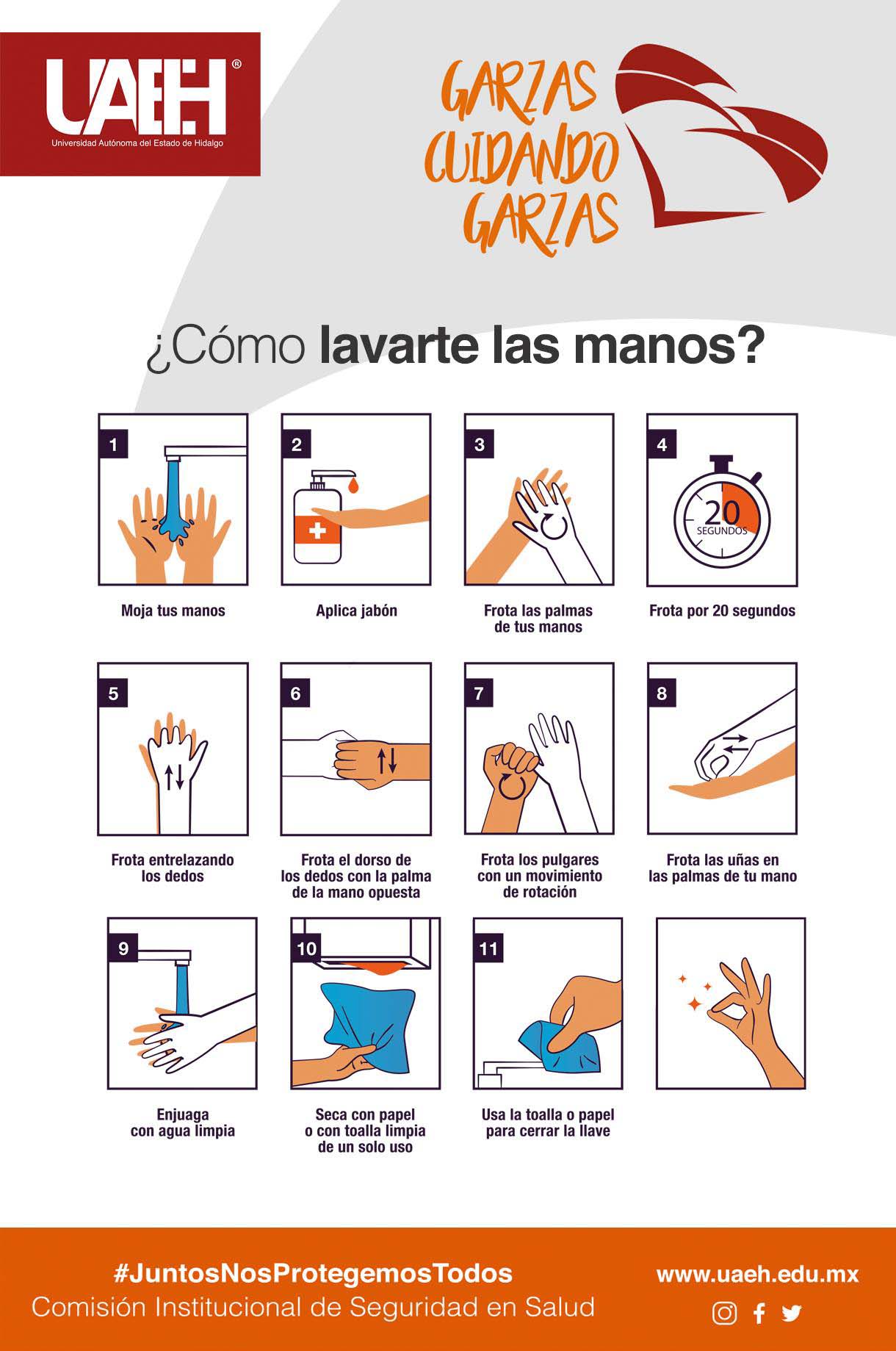 UAEH®
Universidad Autónoma del Estado de Hidalgo

GARZAS CUIDANDO GARZAS

¿Cómo lavarte las manos?

1
Moja tus manos

2
Aplica jabón

3
Frota las palmas de tus manos

4
20 SEGUNDOS
Frota por 20 segundos

5
Frota entrelazando los dedos

6
Frota el dorso de los dedos con la palma de la mano opuesta

7
Frota los pulgares con un movimiento de rotación

8
Frota las uñas en las palmas de tu mano

9
Enjuaga con agua limpia

10
Seca con papel o con toalla limpia de un solo uso

11
Usa la toalla o papel para cerrar la llave

#JuntosNosProtegemosTodos
Comisión Institucional de Seguridad en Salud

www.uaeh.edu.mx