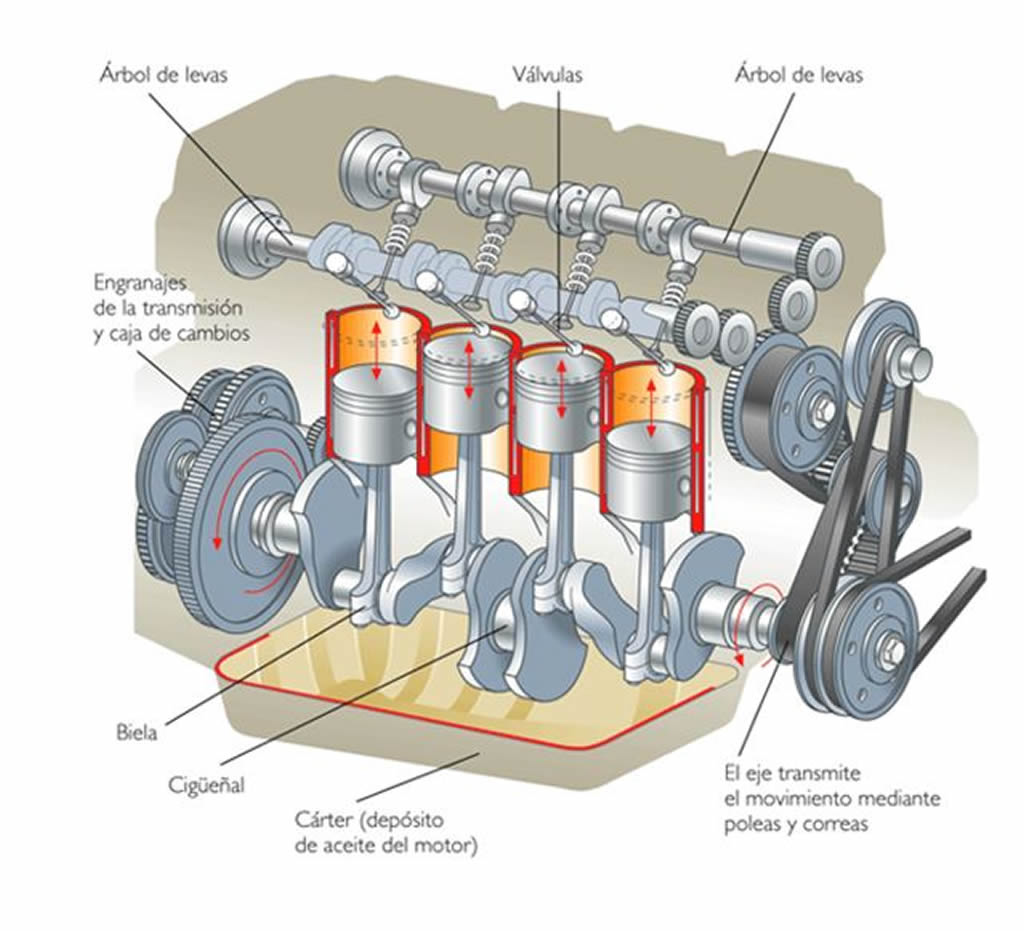 Árbol de levas

Válvulas

Árbol de levas

Engranajes de la transmisión y caja de cambios

Biela

Cigüeñal

Cárter (depósito de aceite del motor)

El eje transmite el movimiento mediante poleas y correas