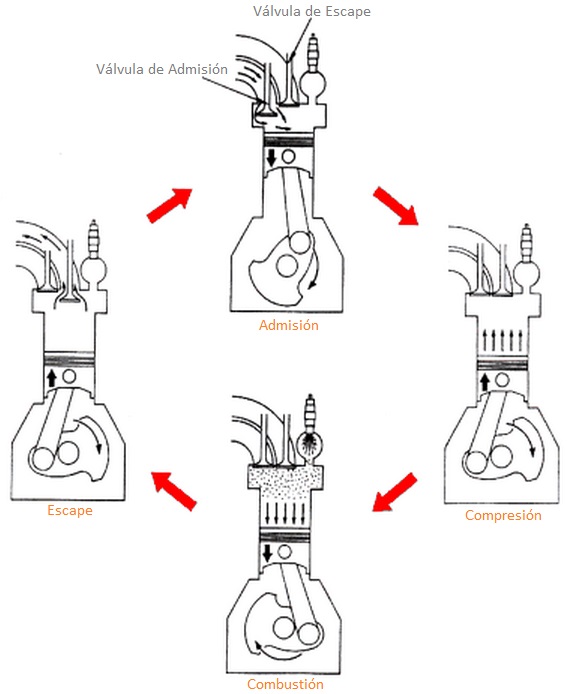 Válvula de Escape

Válvula de Admisión

Admisión

Compresión

Combustión

Escape